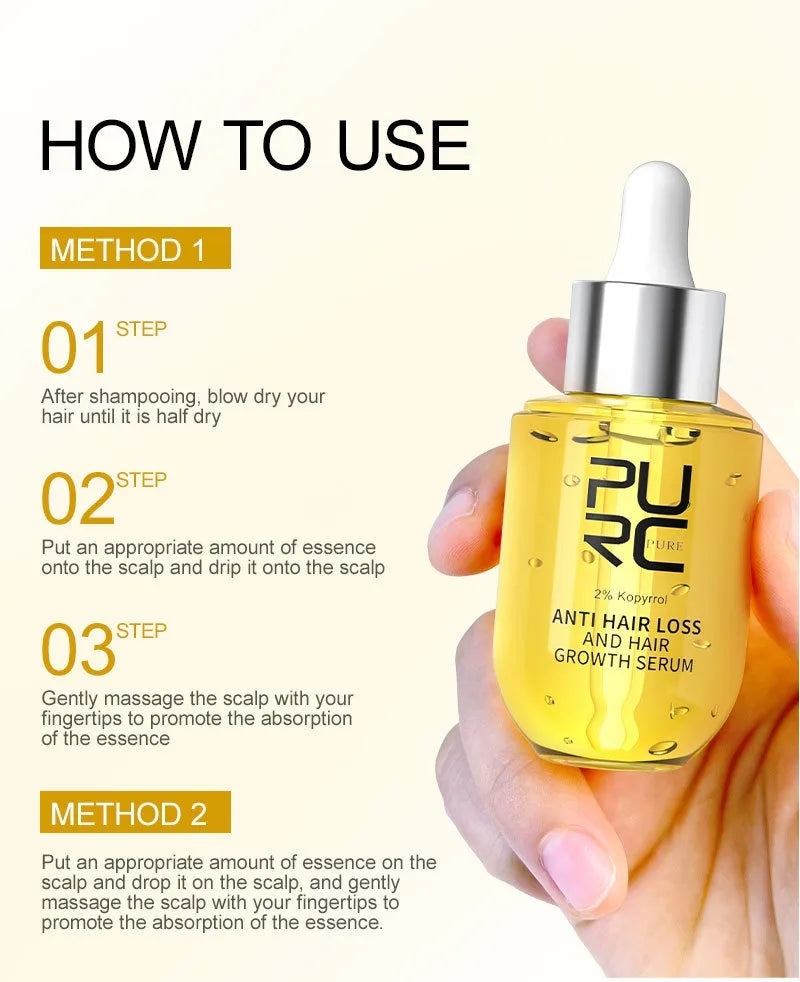 HOW TO USE

METHOD 1

01 STEP

After shampooing, blow dry your hair until it is half dry

02 STEP

Put an appropriate amount of essence onto the scalp and drip it onto the scalp

03 STEP

Gently massage the scalp with your fingertips to promote the absorption of the essence

METHOD 2

Put an appropriate amount of essence on the scalp and drop it on the scalp, and gently massage the scalp with your fingertips to promote the absorption of the essence.

PURC
PURE
2% Kopyrrol
ANTI HAIR LOSS
AND HAIR
GROWTH SERUM